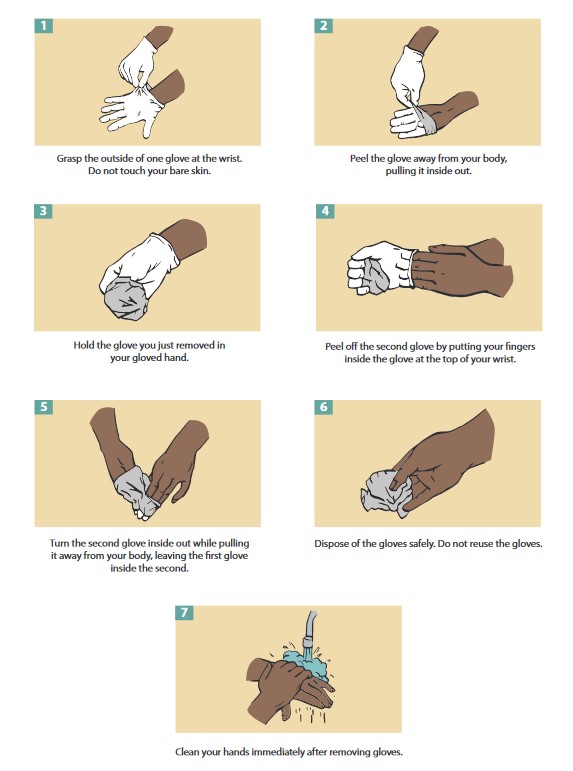 1

Grasp the outside of one glove at the wrist. Do not touch your bare skin.

2

Peel the glove away from your body, pulling it inside out.

3

Hold the glove you just removed in your gloved hand.

4

Peel off the second glove by putting your fingers inside the glove at the top of your wrist.

5

Turn the second glove inside out while pulling it away from your body, leaving the first glove inside the second.

6

Dispose of the gloves safely. Do not reuse the gloves.

7

Clean your hands immediately after removing gloves.